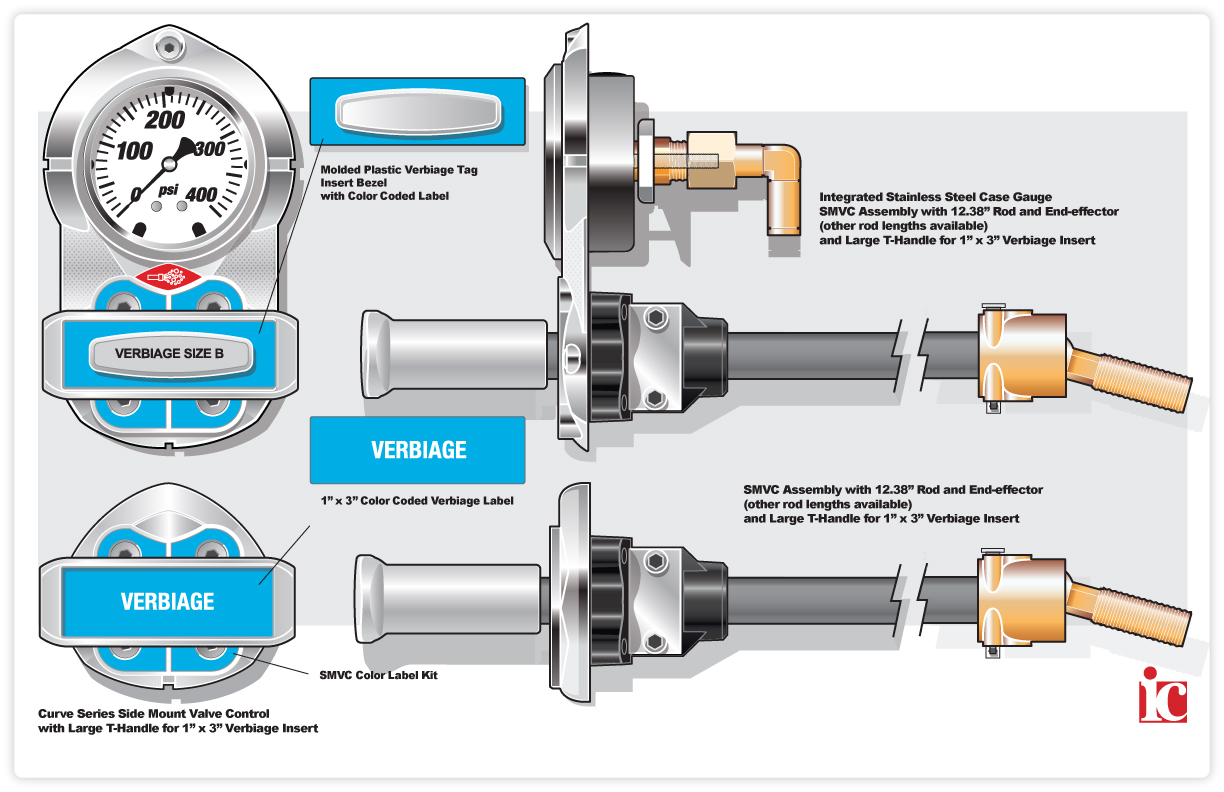 200
100
300
0
psi
400

VERBIAGE SIZE B

Molded Plastic Verbiage Tag Insert Bezel with Color Coded Label

Integrated Stainless Steel Case Gauge
SMVC Assembly with 12.38" Rod and End-effector
(other rod lengths available)
and Large T-Handle for 1" x 3" Verbiage Insert

VERBIAGE

1" x 3" Color Coded Verbiage Label

SMVC Assembly with 12.38" Rod and End-effector
(other rod lengths available)
and Large T-Handle for 1" x 3" Verbiage Insert

VERBIAGE

SMVC Color Label Kit

Curve Series Side Mount Valve Control
with Large T-Handle for 1" x 3" Verbiage Insert

ic