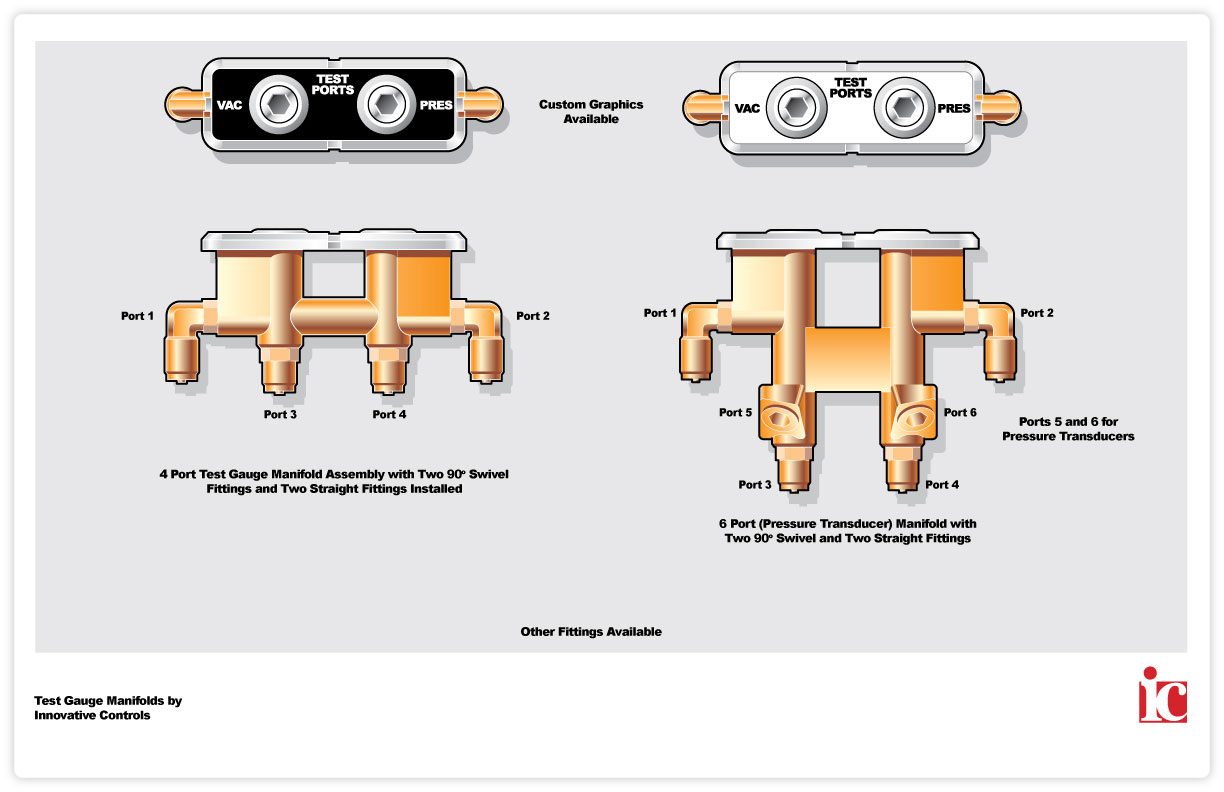 VAC TEST PORTS PRES

Custom Graphics Available

VAC TEST PORTS PRES

Port 1

Port 2

Port 3

Port 4

4 Port Test Gauge Manifold Assembly with Two 90º Swivel Fittings and Two Straight Fittings Installed

Port 1

Port 2

Port 5

Port 6

Ports 5 and 6 for Pressure Transducers

Port 3

Port 4

6 Port (Pressure Transducer) Manifold with Two 90º Swivel and Two Straight Fittings

Other Fittings Available

Test Gauge Manifolds by Innovative Controls

ic